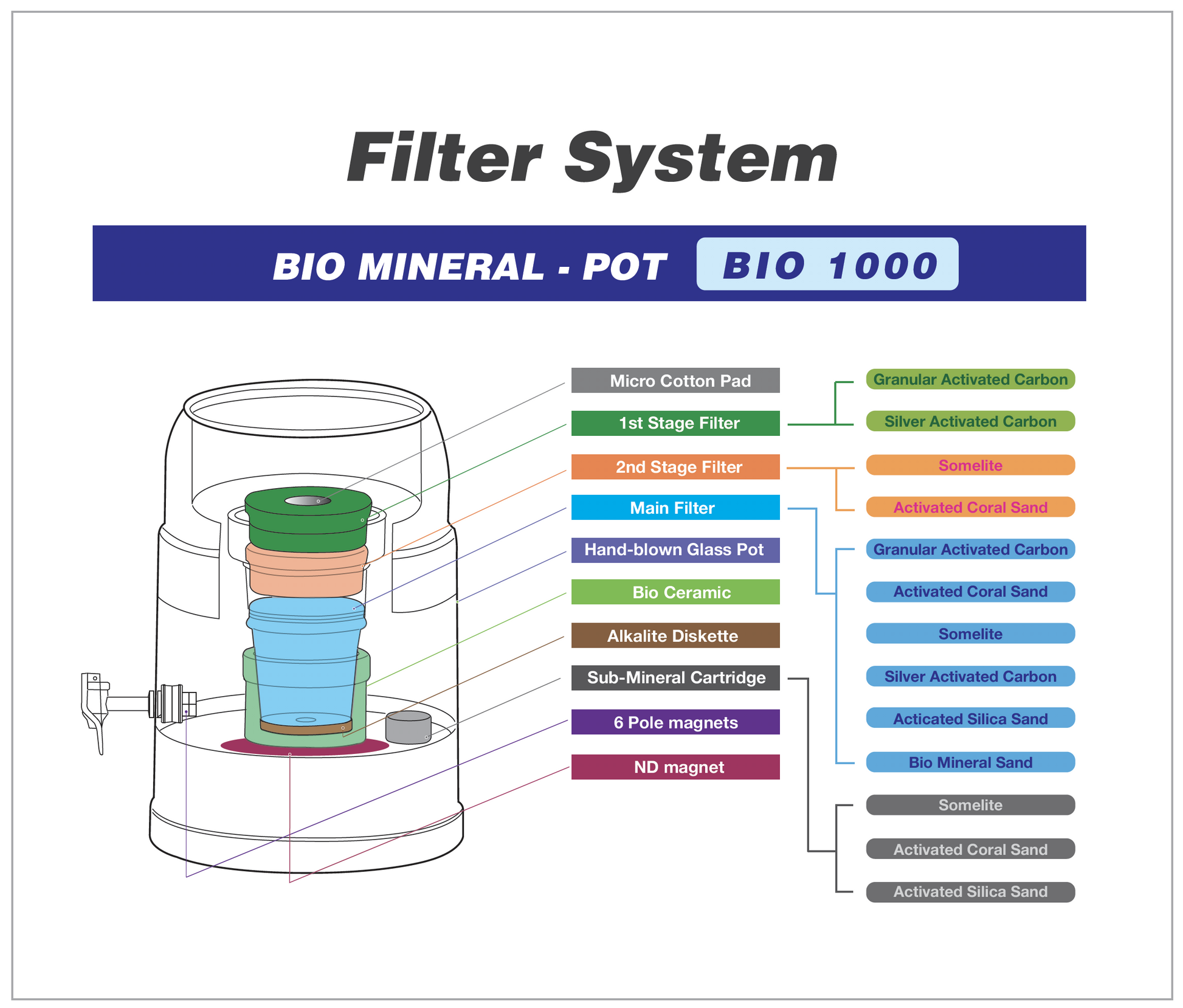 Filter System

BIO MINERAL - POT BIO 1000

Micro Cotton Pad
1st Stage Filter
2nd Stage Filter
Main Filter
Hand-blown Glass Pot
Bio Ceramic
Alkalite Diskette
Sub-Mineral Cartridge
6 Pole magnets
ND magnet

Granular Activated Carbon
Silver Activated Carbon
Somelite
Activated Coral Sand
Granular Activated Carbon
Activated Coral Sand
Somelite
Silver Activated Carbon
Acticated Silica Sand
Bio Mineral Sand
Somelite
Activated Coral Sand
Activated Silica Sand