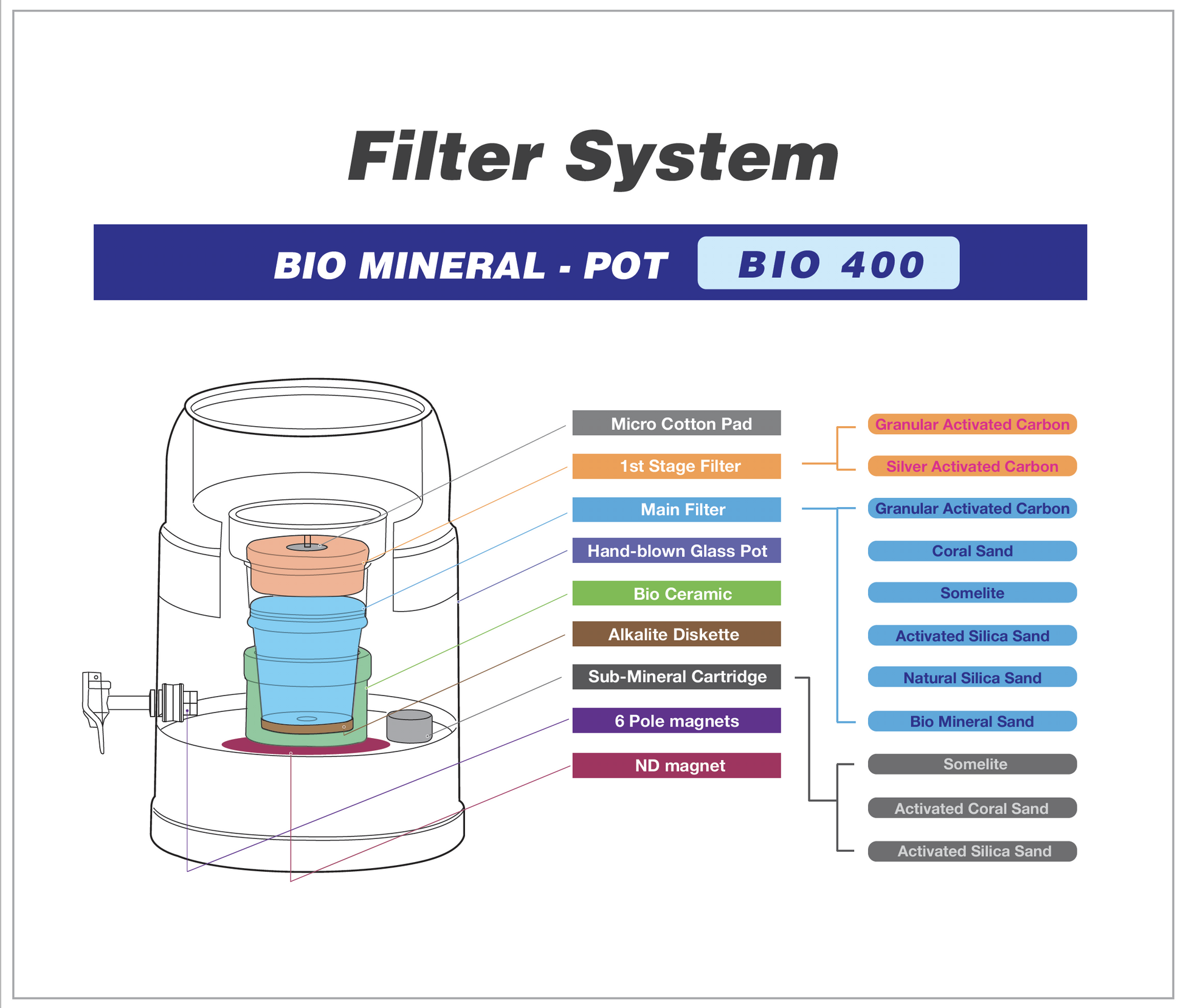 Filter System

BIO MINERAL - POT BIO 400

Micro Cotton Pad
1st Stage Filter
Main Filter
Hand-blown Glass Pot
Bio Ceramic
Alkalite Diskette
Sub-Mineral Cartridge
6 Pole magnets
ND magnet

Granular Activated Carbon
Silver Activated Carbon

Granular Activated Carbon
Coral Sand
Somelite
Activated Silica Sand
Natural Silica Sand
Bio Mineral Sand

Somelite
Activated Coral Sand
Activated Silica Sand