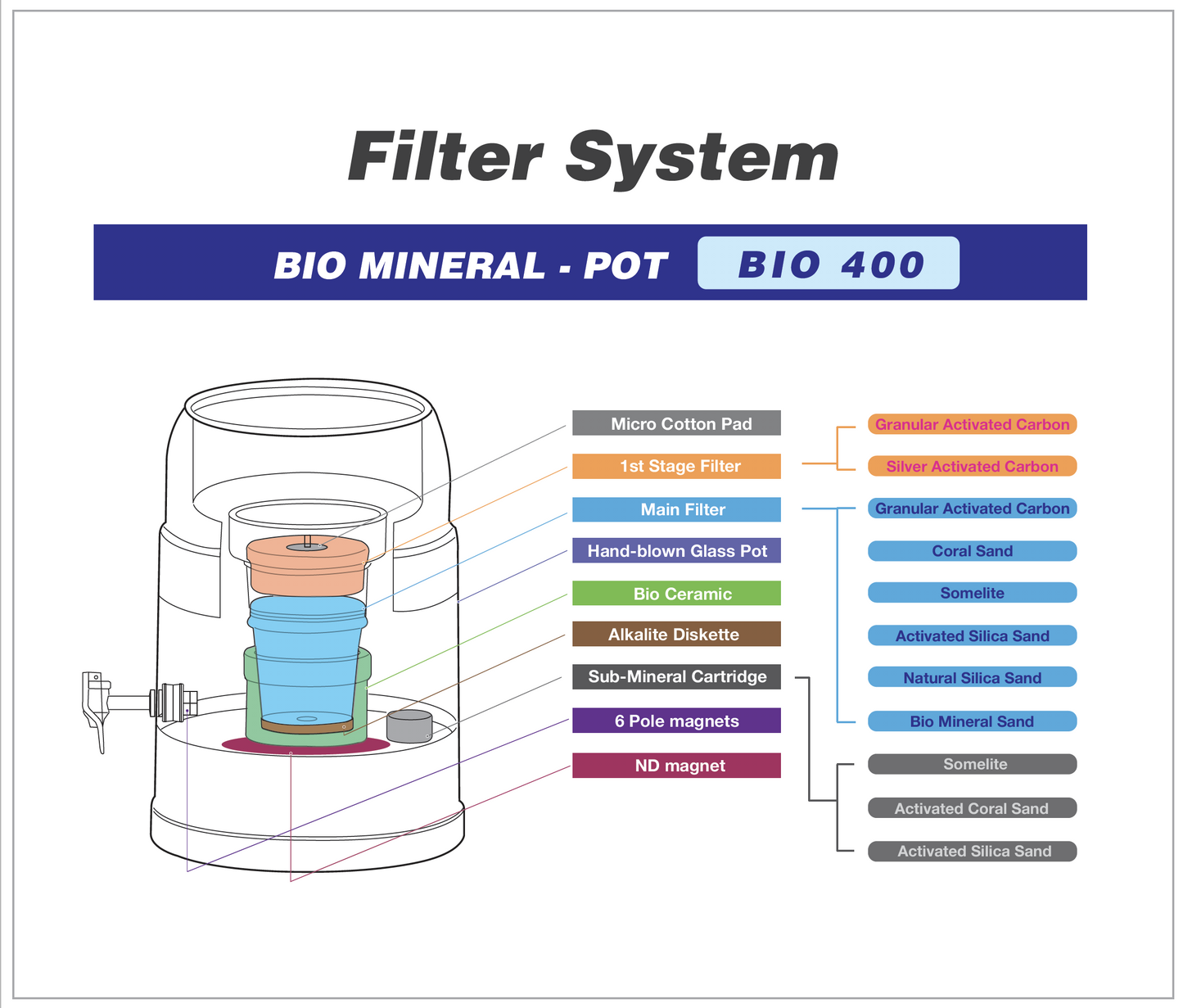 Filter System

BIO MINERAL - POT BIO 400

Micro Cotton Pad
1st Stage Filter
Main Filter
Hand-blown Glass Pot
Bio Ceramic
Alkalite Diskette
Sub-Mineral Cartridge
6 Pole magnets
ND magnet

Granular Activated Carbon
Silver Activated Carbon
Granular Activated Carbon
Coral Sand
Somelite
Activated Silica Sand
Natural Silica Sand
Bio Mineral Sand
Somelite
Activated Coral Sand
Activated Silica Sand